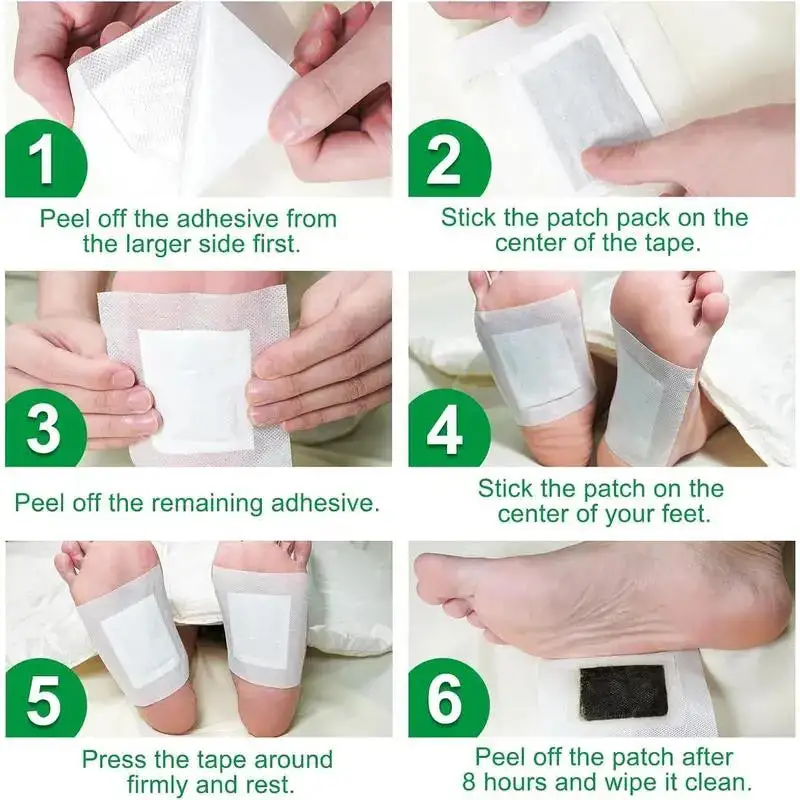 1

Peel off the adhesive from the larger side first.

2

Stick the patch pack on the center of the tape.

3

Peel off the remaining adhesive.

4

Stick the patch on the center of your feet.

5

Press the tape around firmly and rest.

6

Peel off the patch after 8 hours and wipe it clean.